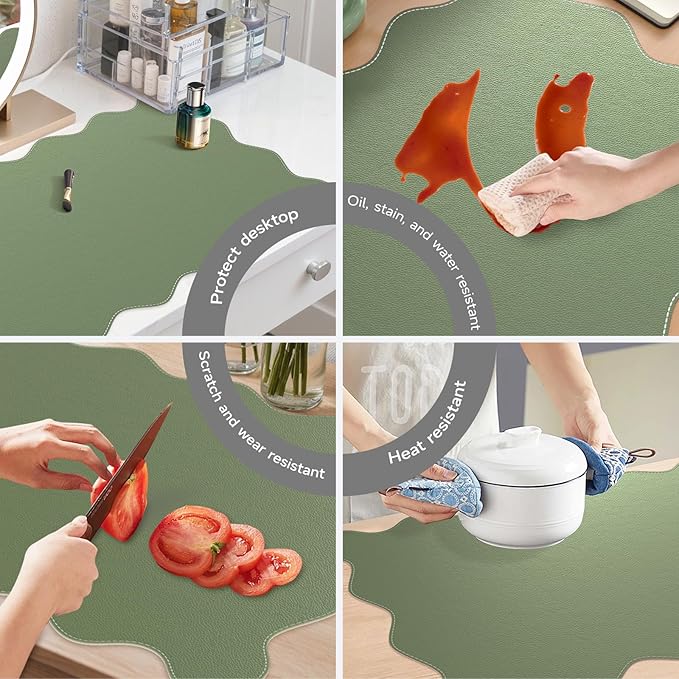 Protect desktop

Oil, stain, and water resistant

Scratch and wear resistant

Heat resistant