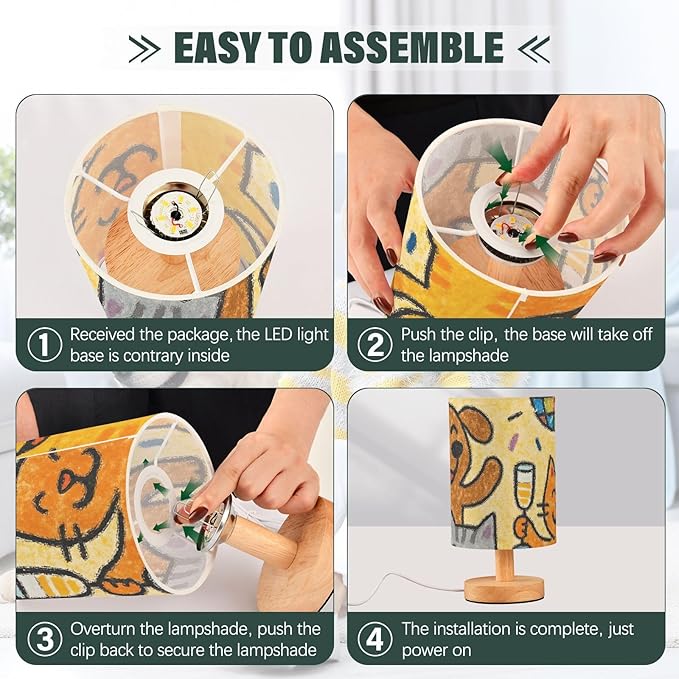 EASY TO ASSEMBLE

① Received the package, the LED light base is contrary inside

② Push the clip, the base will take off the lampshade

③ Overturn the lampshade, push the clip back to secure the lampshade

④ The installation is complete, just power on