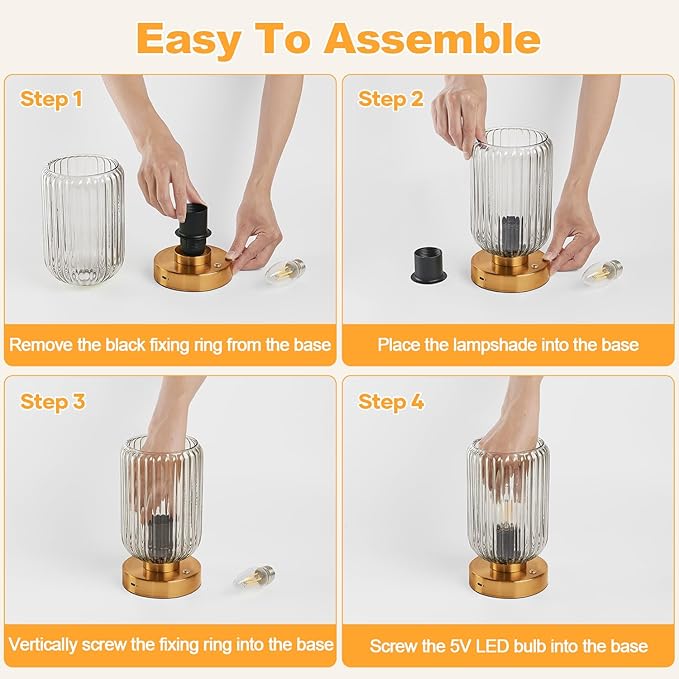 Easy To Assemble

Step 1

Remove the black fixing ring from the base

Step 2

Place the lampshade into the base

Step 3

Vertically screw the fixing ring into the base

Step 4

Screw the 5V LED bulb into the base