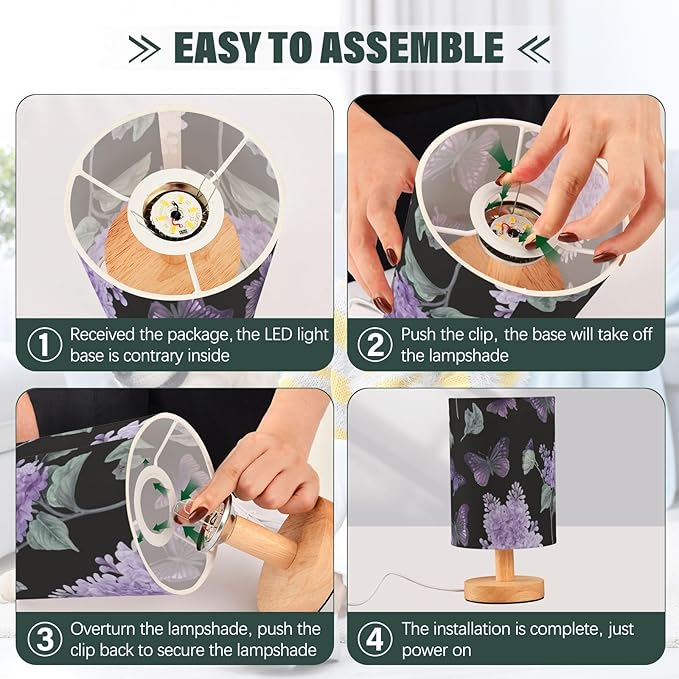 EASY TO ASSEMBLE

1 Received the package, the LED light base is contrary inside

2 Push the clip, the base will take off the lampshade

3 Overturn the lampshade, push the clip back to secure the lampshade

4 The installation is complete, just power on