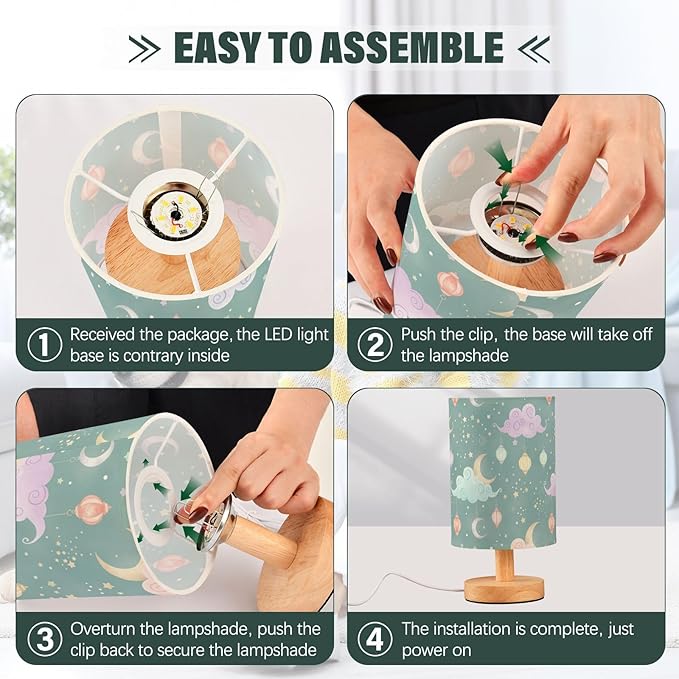 EASY TO ASSEMBLE

① Received the package, the LED light base is contrary inside

② Push the clip, the base will take off the lampshade

③ Overturn the lampshade, push the clip back to secure the lampshade

④ The installation is complete, just power on