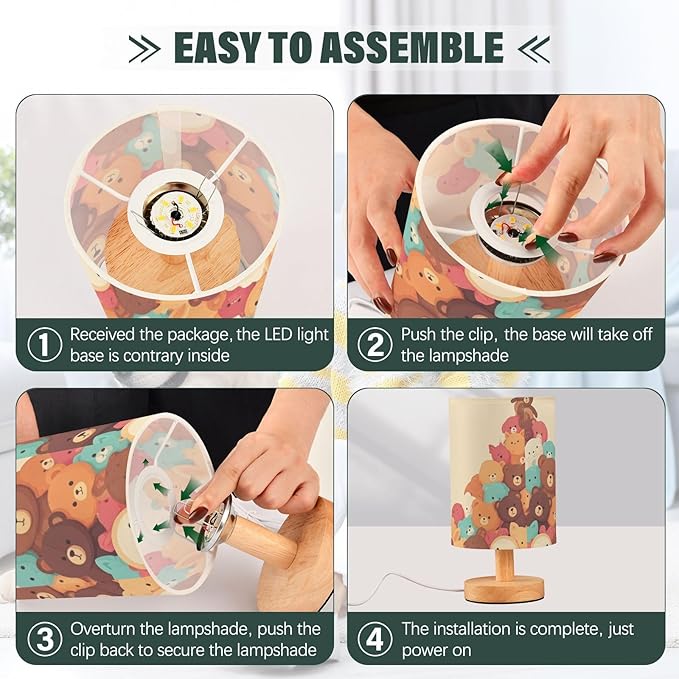 EASY TO ASSEMBLE

① Received the package, the LED light base is contrary inside

② Push the clip, the base will take off the lampshade

③ Overturn the lampshade, push the clip back to secure the lampshade

④ The installation is complete, just power on