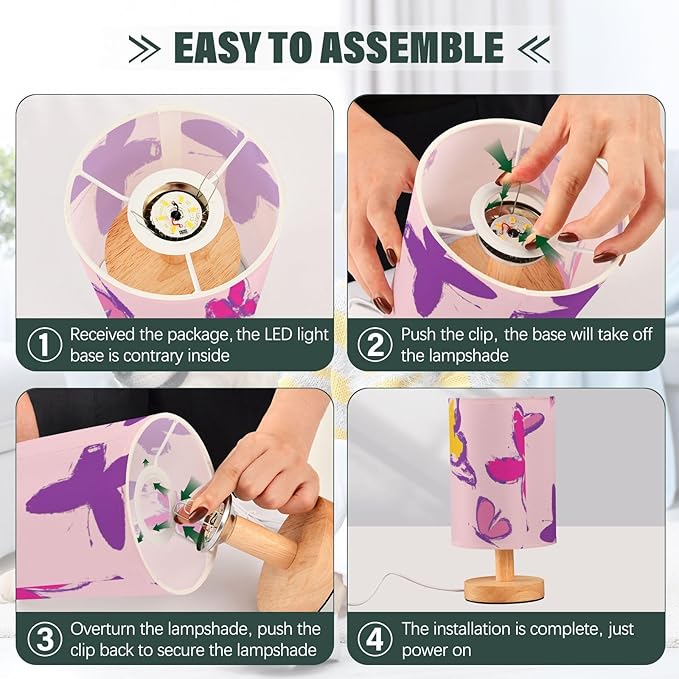 EASY TO ASSEMBLE

① Received the package, the LED light base is contrary inside

② Push the clip, the base will take off the lampshade

③ Overturn the lampshade, push the clip back to secure the lampshade

④ The installation is complete, just power on