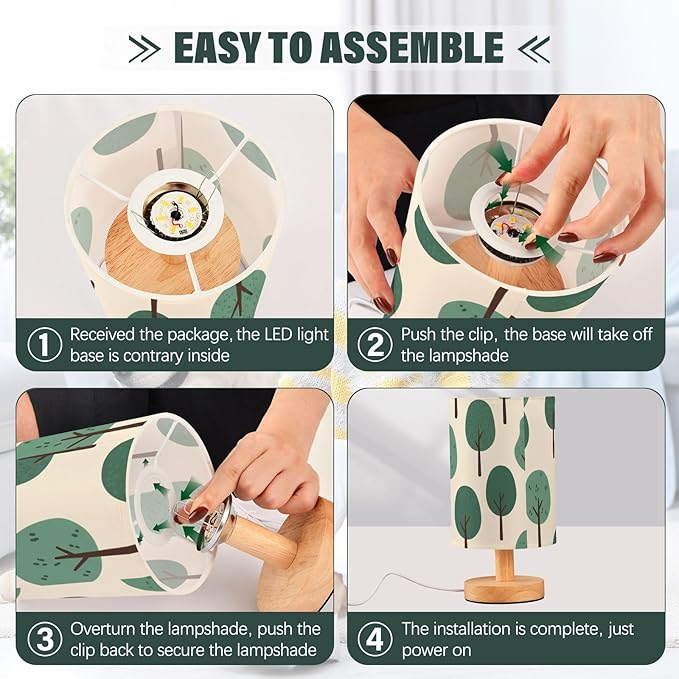 EASY TO ASSEMBLE

1 Received the package, the LED light base is contrary inside

2 Push the clip, the base will take off the lampshade

3 Overturn the lampshade, push the clip back to secure the lampshade

4 The installation is complete, just power on