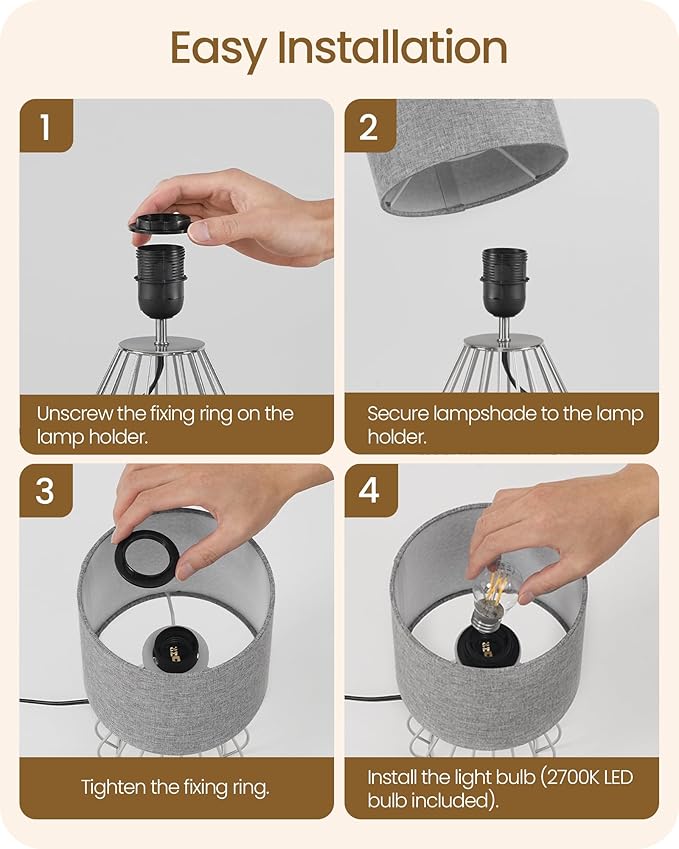 Easy Installation

1

Unscrew the fixing ring on the lamp holder.

2

Secure lampshade to the lamp holder.

3

Tighten the fixing ring.

4

Install the light bulb (2700K LED bulb included).