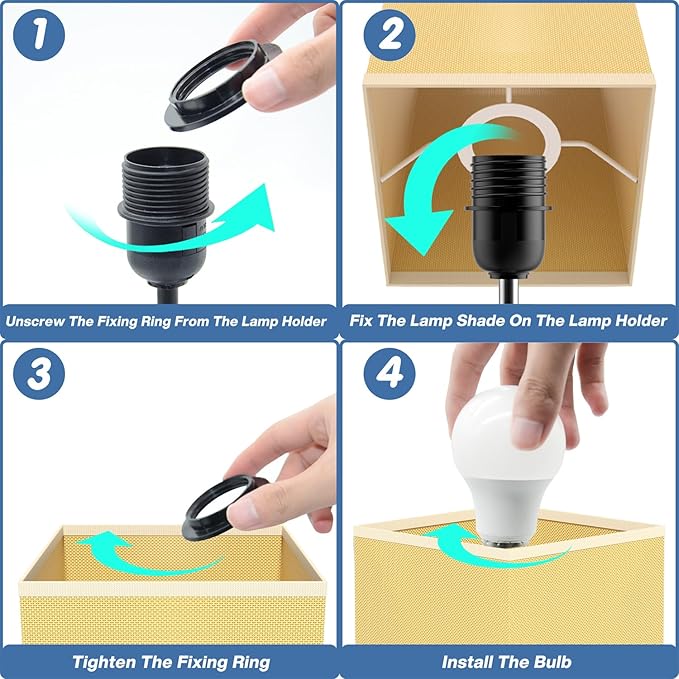 1

Unscrew The Fixing Ring From The Lamp Holder

2

Fix The Lamp Shade On The Lamp Holder

3

Tighten The Fixing Ring

4

Install The Bulb