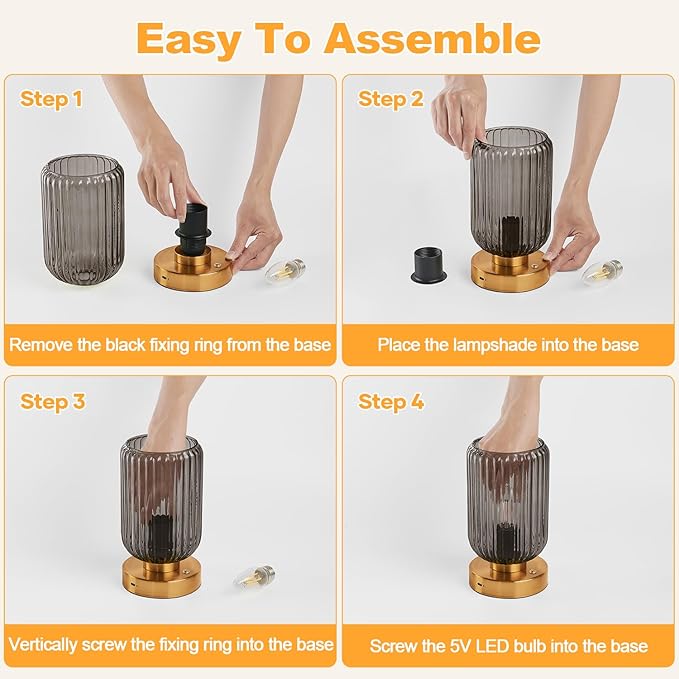 Easy To Assemble

Step 1

Remove the black fixing ring from the base

Step 2

Place the lampshade into the base

Step 3

Vertically screw the fixing ring into the base

Step 4

Screw the 5V LED bulb into the base