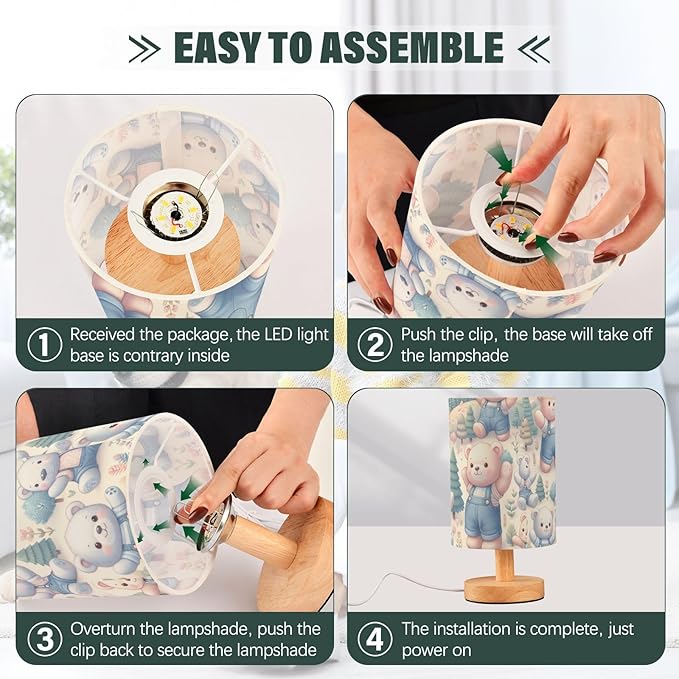 EASY TO ASSEMBLE

① Received the package, the LED light base is contrary inside

② Push the clip, the base will take off the lampshade

③ Overturn the lampshade, push the clip back to secure the lampshade

④ The installation is complete, just power on