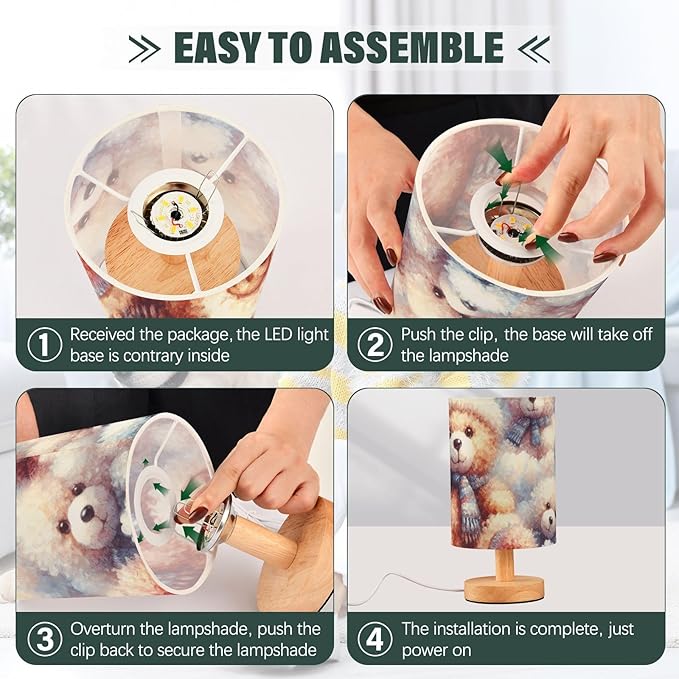 EASY TO ASSEMBLE

1 Received the package, the LED light base is contrary inside

2 Push the clip, the base will take off the lampshade

3 Overturn the lampshade, push the clip back to secure the lampshade

4 The installation is complete, just power on