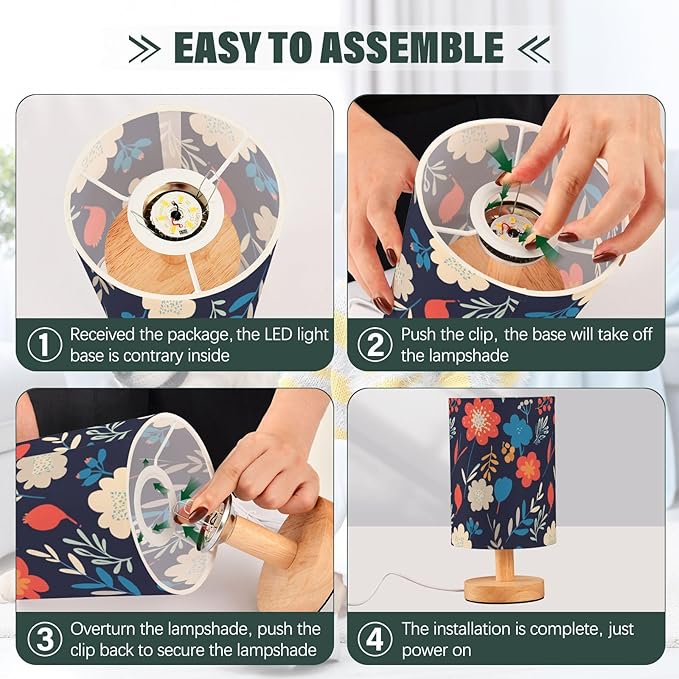 EASY TO ASSEMBLE

① Received the package, the LED light base is contrary inside

② Push the clip, the base will take off the lampshade

③ Overturn the lampshade, push the clip back to secure the lampshade

④ The installation is complete, just power on