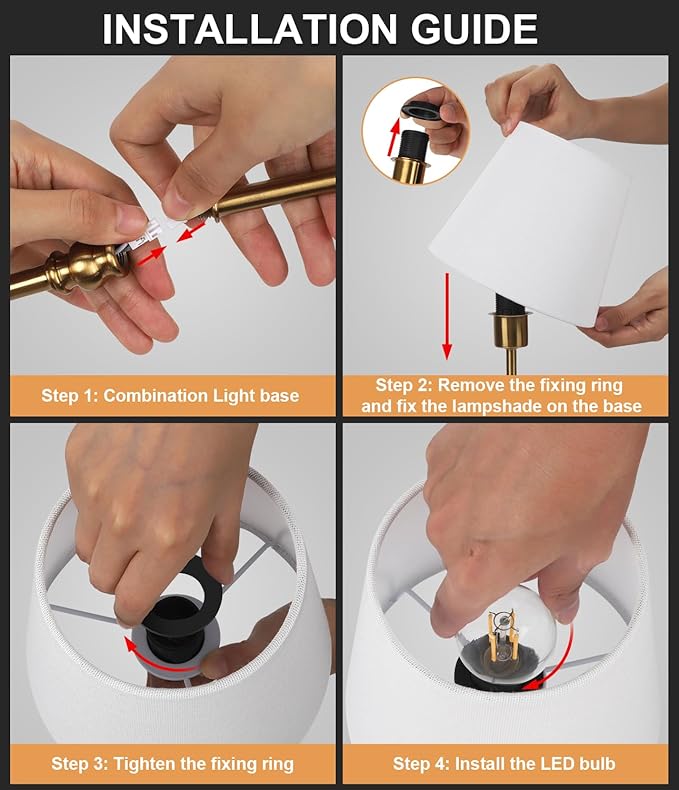 INSTALLATION GUIDE

Step 1: Combination Light base

Step 2: Remove the fixing ring and fix the lampshade on the base

Step 3: Tighten the fixing ring

Step 4: Install the LED bulb