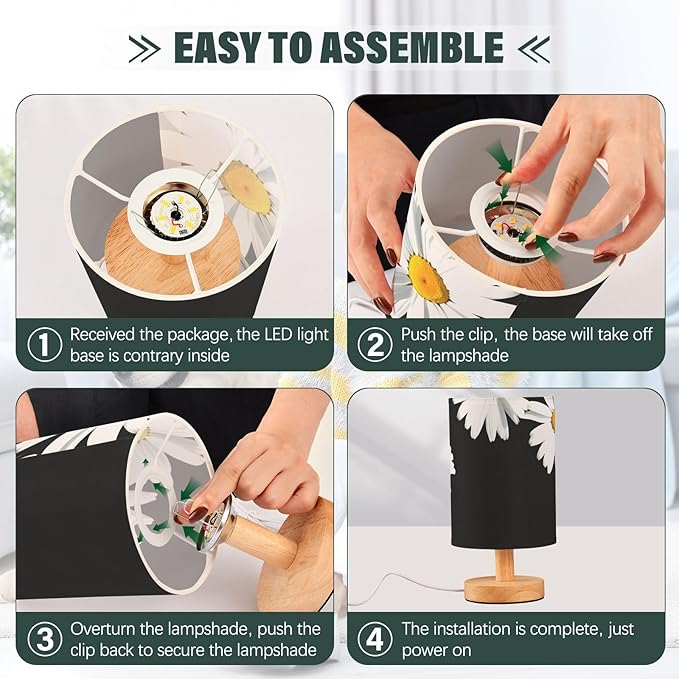 EASY TO ASSEMBLE

① Received the package, the LED light base is contrary inside

② Push the clip, the base will take off the lampshade

③ Overturn the lampshade, push the clip back to secure the lampshade

④ The installation is complete, just power on