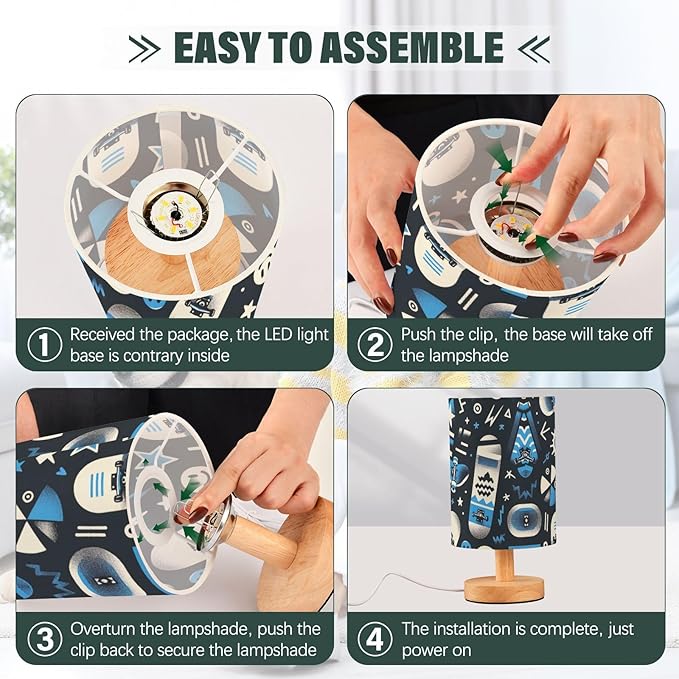 EASY TO ASSEMBLE

① Received the package, the LED light base is contrary inside

② Push the clip, the base will take off the lampshade

③ Overturn the lampshade, push the clip back to secure the lampshade

④ The installation is complete, just power on