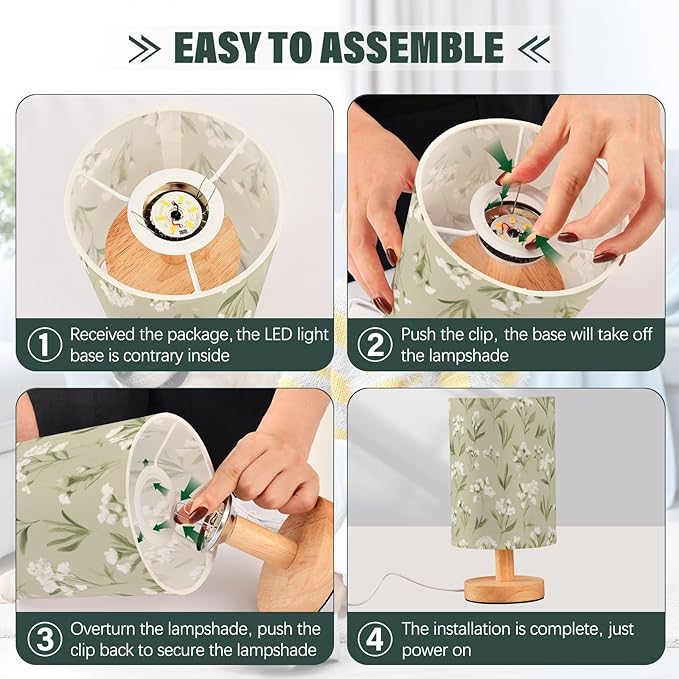 EASY TO ASSEMBLE

1 Received the package, the LED light base is contrary inside

2 Push the clip, the base will take off the lampshade

3 Overturn the lampshade, push the clip back to secure the lampshade

4 The installation is complete, just power on