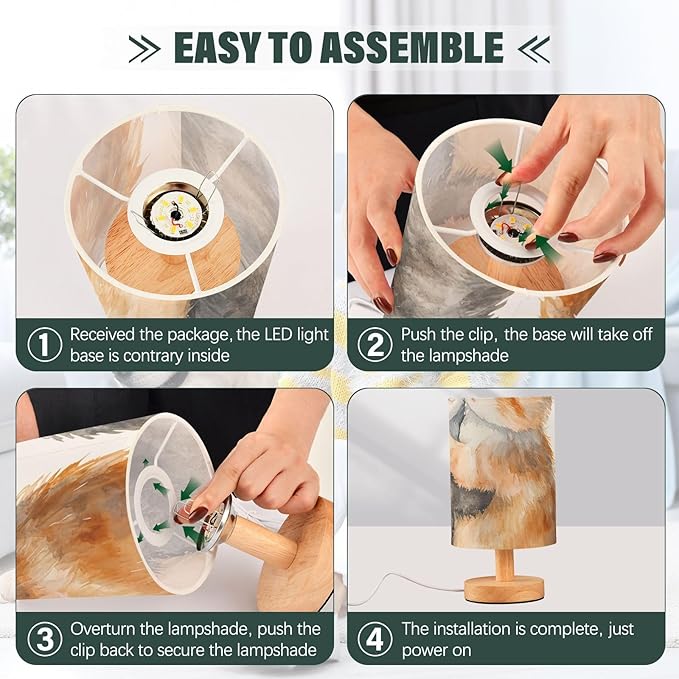 EASY TO ASSEMBLE

① Received the package, the LED light base is contrary inside

② Push the clip, the base will take off the lampshade

③ Overturn the lampshade, push the clip back to secure the lampshade

④ The installation is complete, just power on