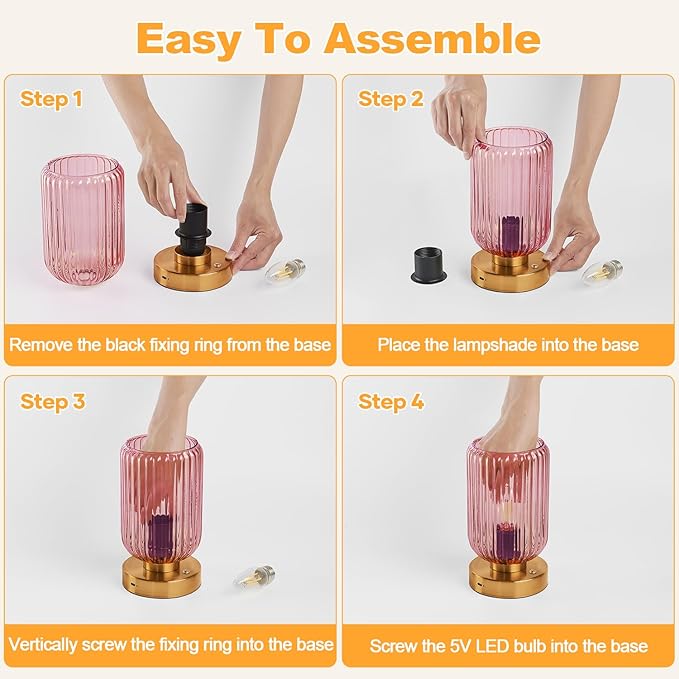 Easy To Assemble

Step 1

Remove the black fixing ring from the base

Step 2

Place the lampshade into the base

Step 3

Vertically screw the fixing ring into the base

Step 4

Screw the 5V LED bulb into the base