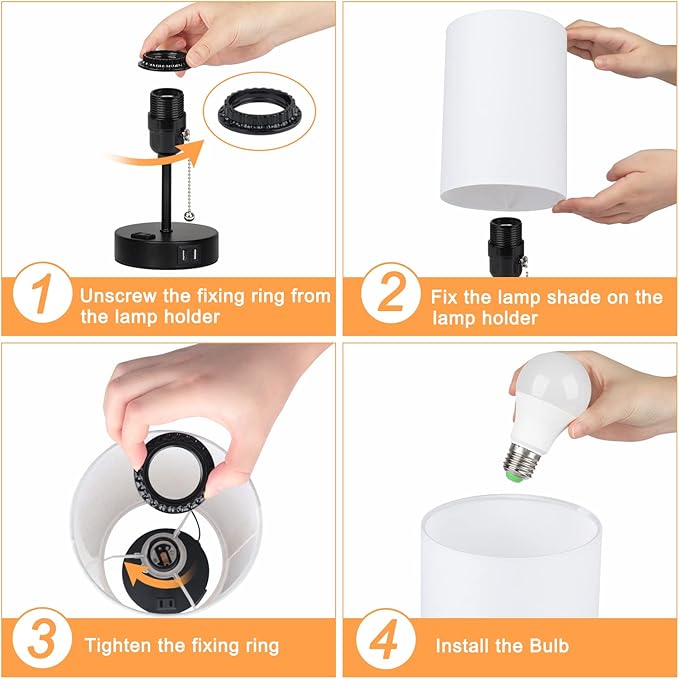 1 Unscrew the fixing ring from the lamp holder

2 Fix the lamp shade on the lamp holder

3 Tighten the fixing ring

4 Install the Bulb