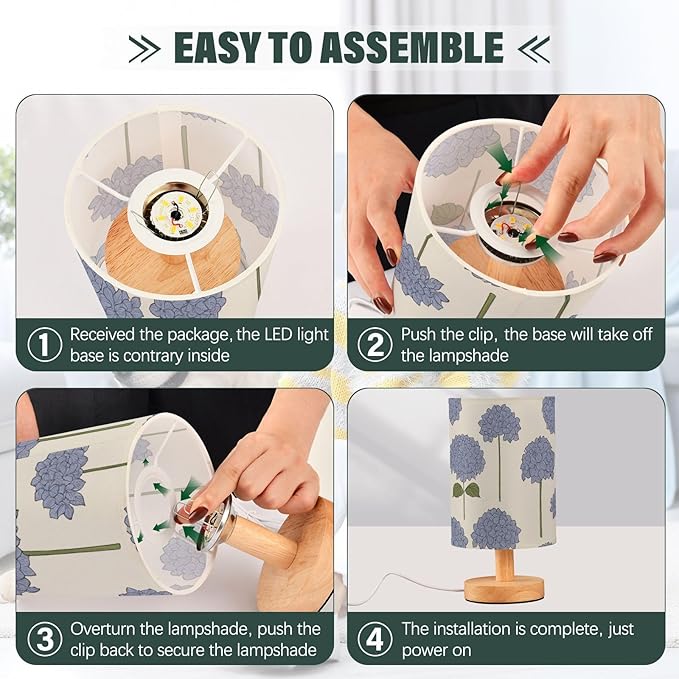 EASY TO ASSEMBLE

① Received the package, the LED light base is contrary inside

② Push the clip, the base will take off the lampshade

③ Overturn the lampshade, push the clip back to secure the lampshade

④ The installation is complete, just power on