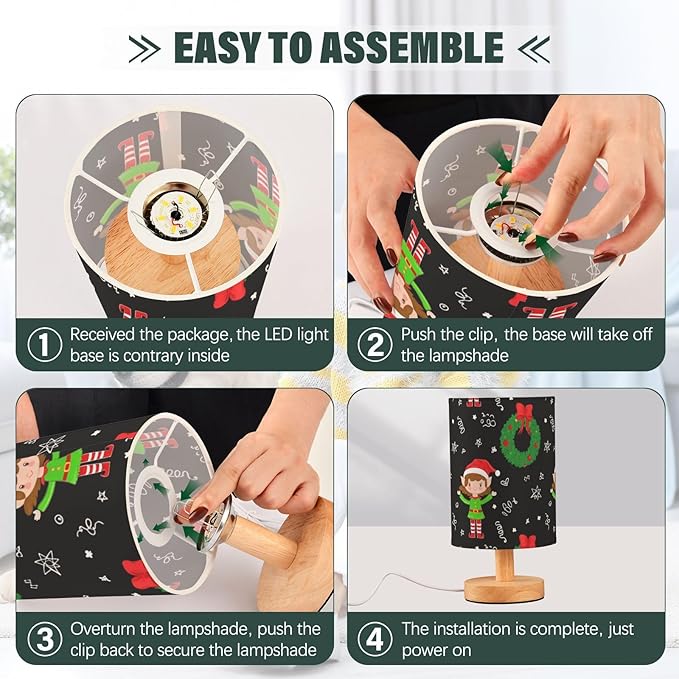 EASY TO ASSEMBLE

1 Received the package, the LED light base is contrary inside

2 Push the clip, the base will take off the lampshade

3 Overturn the lampshade, push the clip back to secure the lampshade

4 The installation is complete, just power on