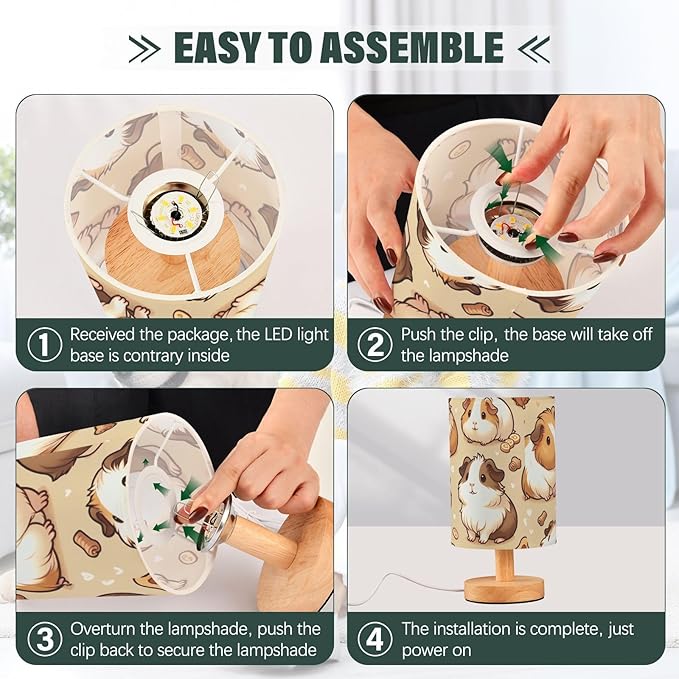 EASY TO ASSEMBLE

① Received the package, the LED light base is contrary inside

② Push the clip, the base will take off the lampshade

③ Overturn the lampshade, push the clip back to secure the lampshade

④ The installation is complete, just power on