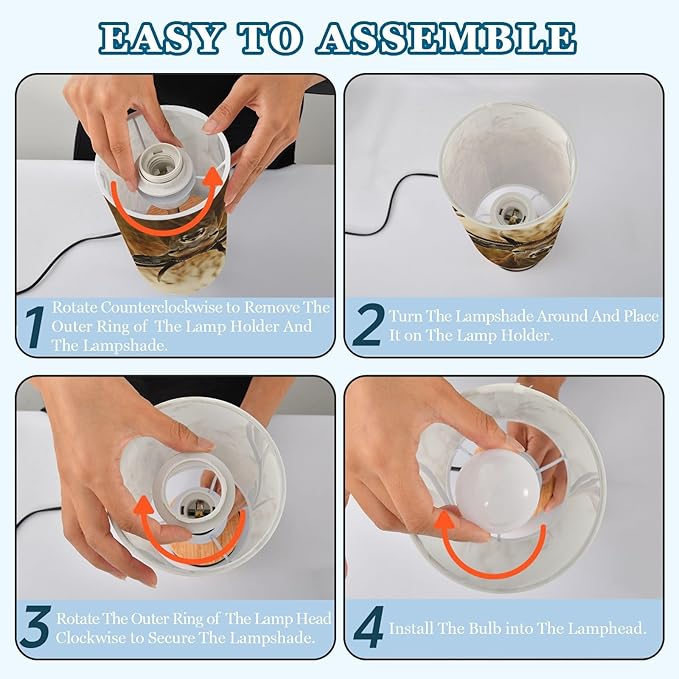 EASY TO ASSEMBLE

1 Rotate Counterclockwise to Remove The Outer Ring of The Lamp Holder And The Lampshade.

2 Turn The Lampshade Around And Place It on The Lamp Holder.

3 Rotate The Outer Ring of The Lamp Head Clockwise to Secure The Lampshade.

4 Install The Bulb into The Lamphead.