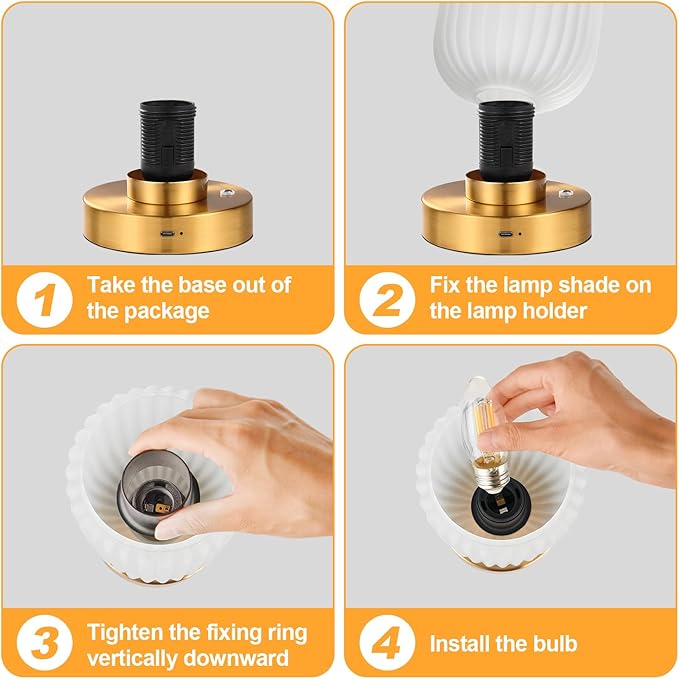 1 Take the base out of the package

2 Fix the lamp shade on the lamp holder

3 Tighten the fixing ring vertically downward

4 Install the bulb