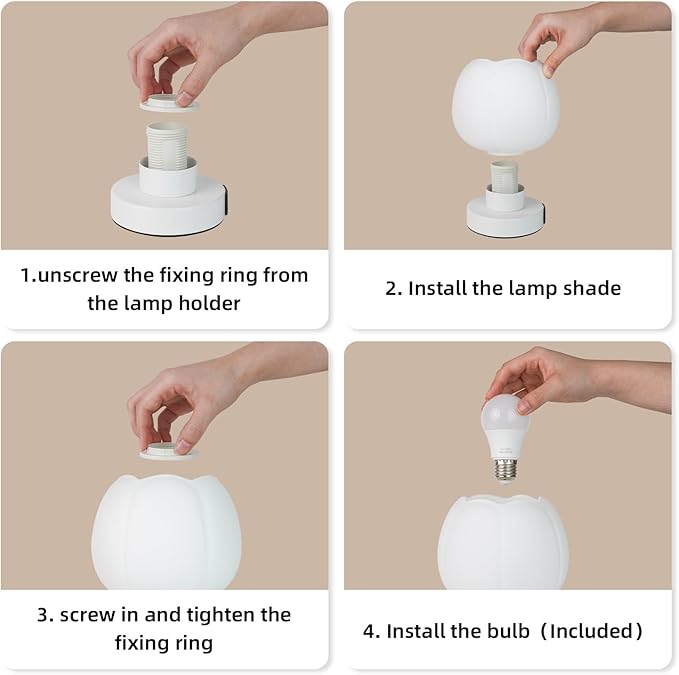 1.unscrew the fixing ring from the lamp holder

2. Install the lamp shade

3. screw in and tighten the fixing ring

4. Install the bulb（Included）