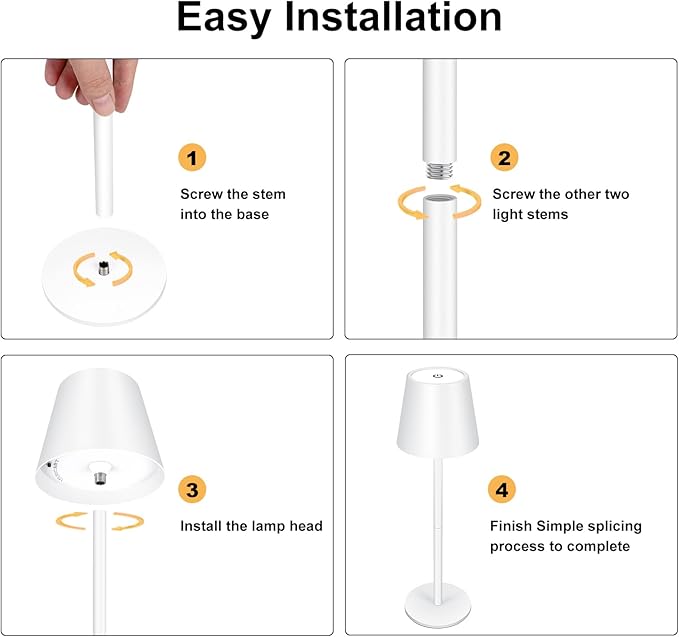 Easy Installation

1
Screw the stem into the base

2
Screw the other two light stems

3
Install the lamp head

4
Finish Simple splicing process to complete